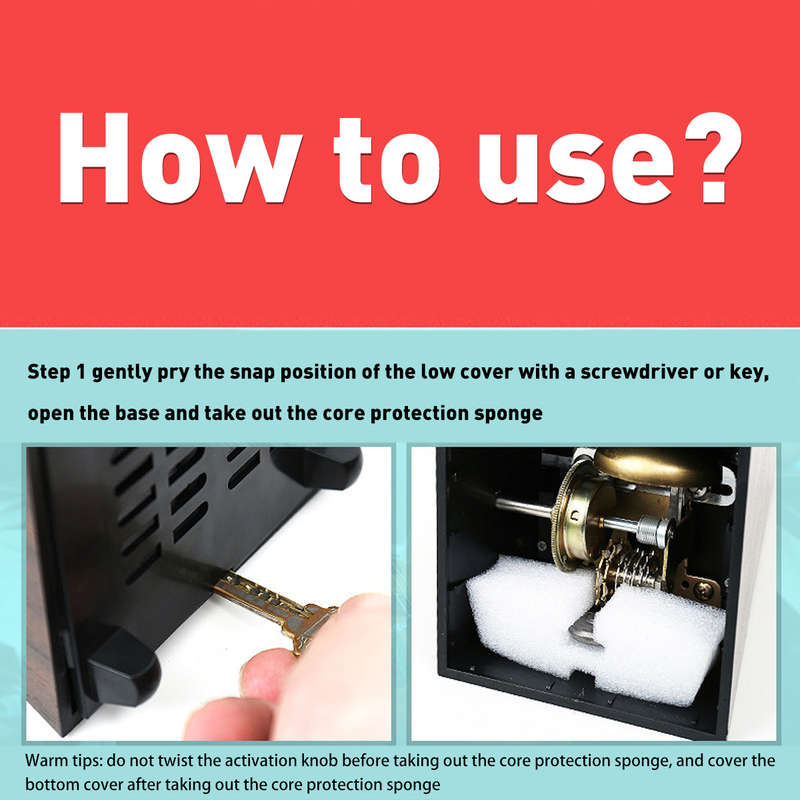 How to use?

Step 1 gently pry the snap position of the low cover with a screwdriver or key, open the base and take out the core protection sponge

Warm tips: do not twist the activation knob before taking out the core protection sponge, and cover the bottom cover after taking out the core protection sponge