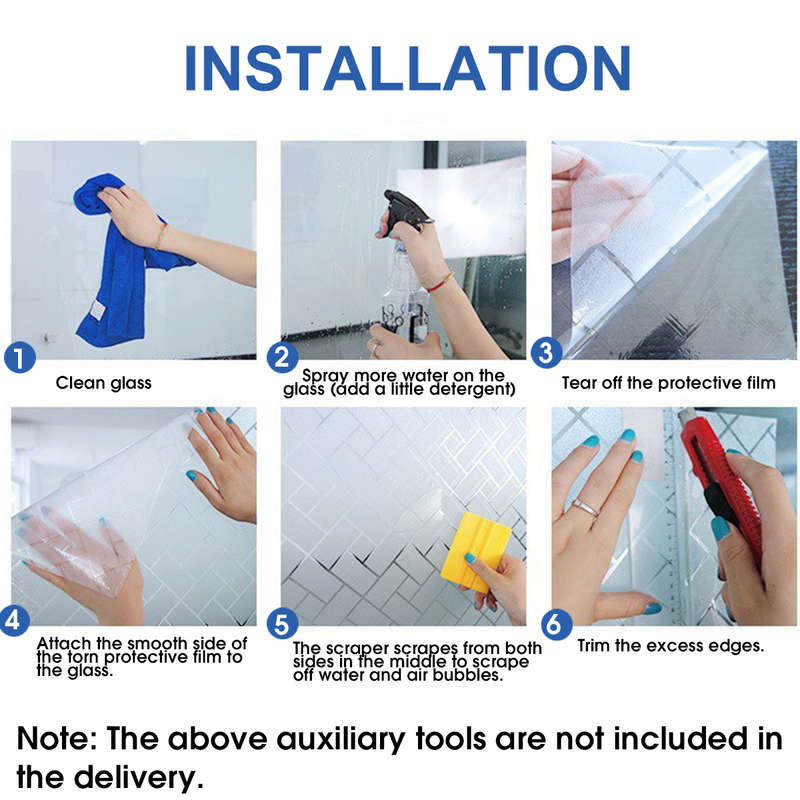 INSTALLATION

1
Clean glass

2
Spray more water on the glass (add a little detergent)

3
Tear off the protective film

4
Attach the smooth side of the torn protective film to the glass.

5
The scraper scrapes from both sides in the middle to scrape off water and air bubbles.

6
Trim the excess edges.

Note: The above auxiliary tools are not included in the delivery.