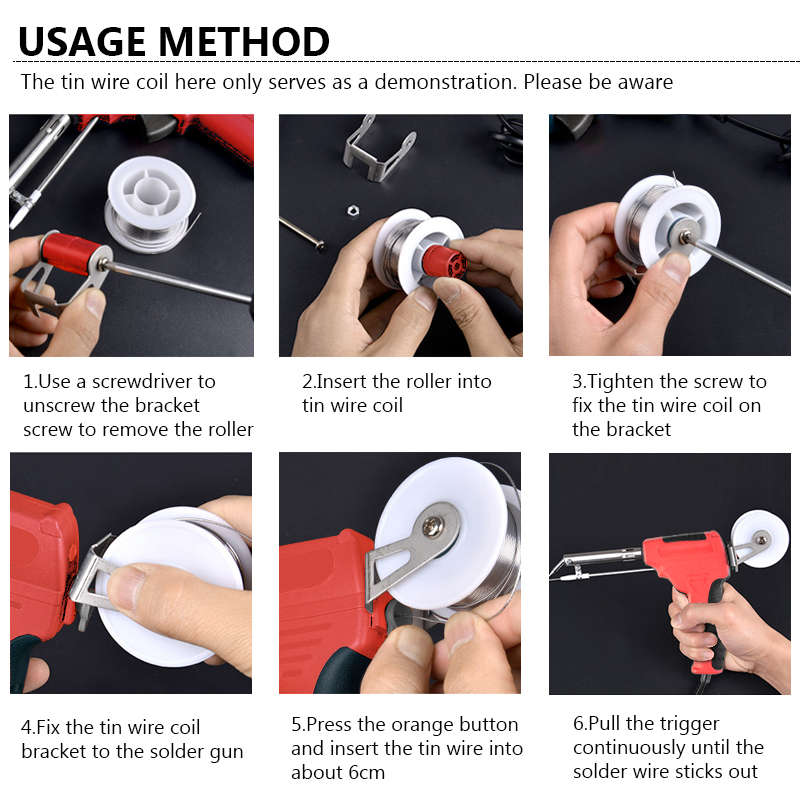 USAGE METHOD

The tin wire coil here only serves as a demonstration. Please be aware

1.Use a screwdriver to unscrew the bracket screw to remove the roller

2.Insert the roller into tin wire coil

3.Tighten the screw to fix the tin wire coil on the bracket

4.Fix the tin wire coil bracket to the solder gun

5.Press the orange button and insert the tin wire into about 6cm

6.Pull the trigger continuously until the solder wire sticks out