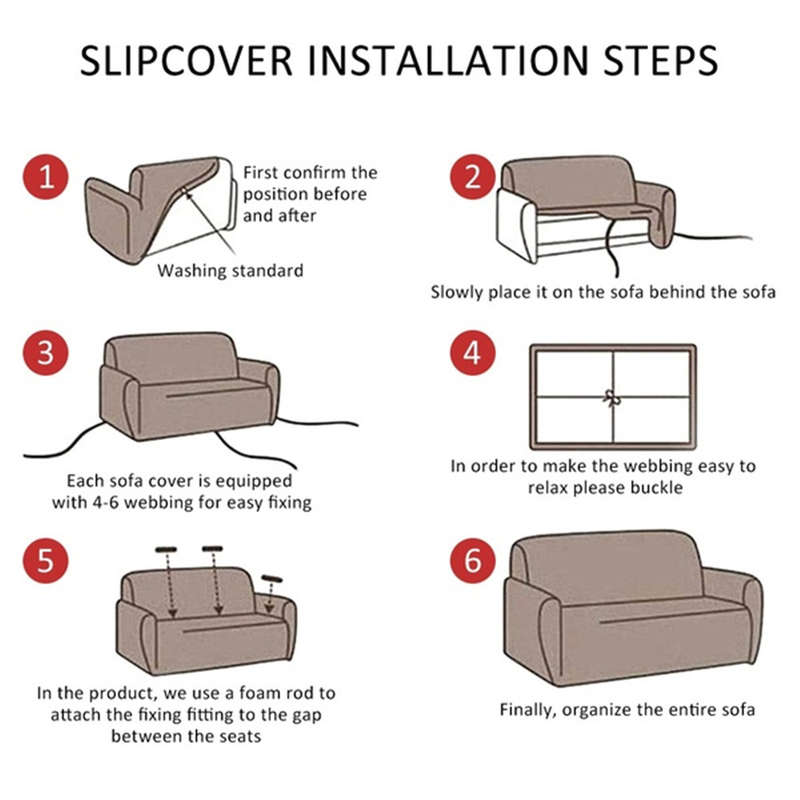 SLIPCOVER INSTALLATION STEPS

1

First confirm the position before and after

Washing standard

2

Slowly place it on the sofa behind the sofa

3

Each sofa cover is equipped with 4-6 webbing for easy fixing

4

In order to make the webbing easy to relax please buckle

5

In the product, we use a foam rod to attach the fixing fitting to the gap between the seats

6

Finally, organize the entire sofa