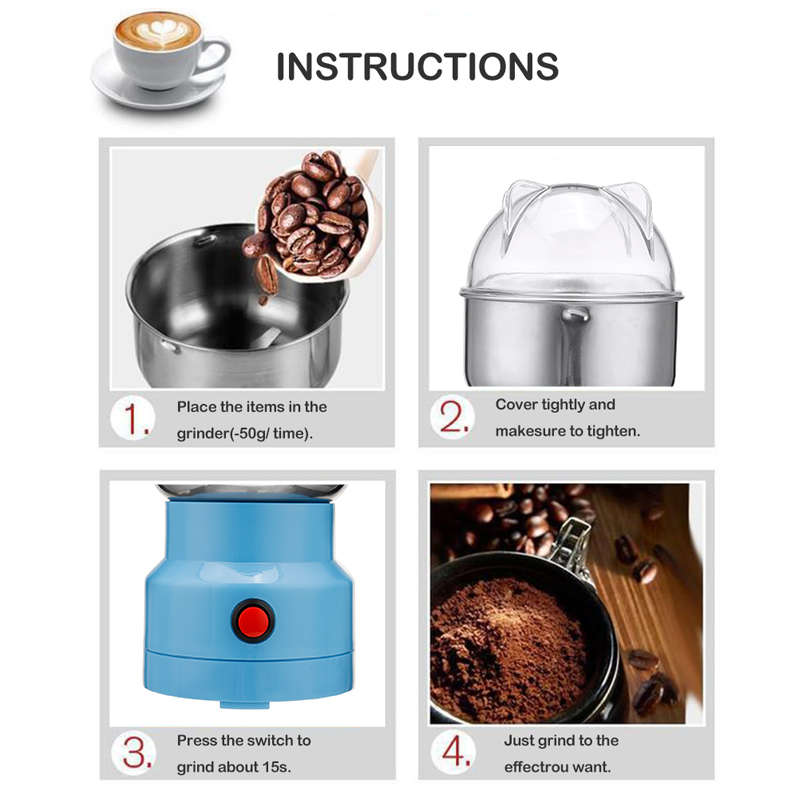 INSTRUCTIONS

1. Place the items in the grinder(-50g/ time).

2. Cover tightly and makesure to tighten.

3. Press the switch to grind about 15s.

4. Just grind to the effectrou want.