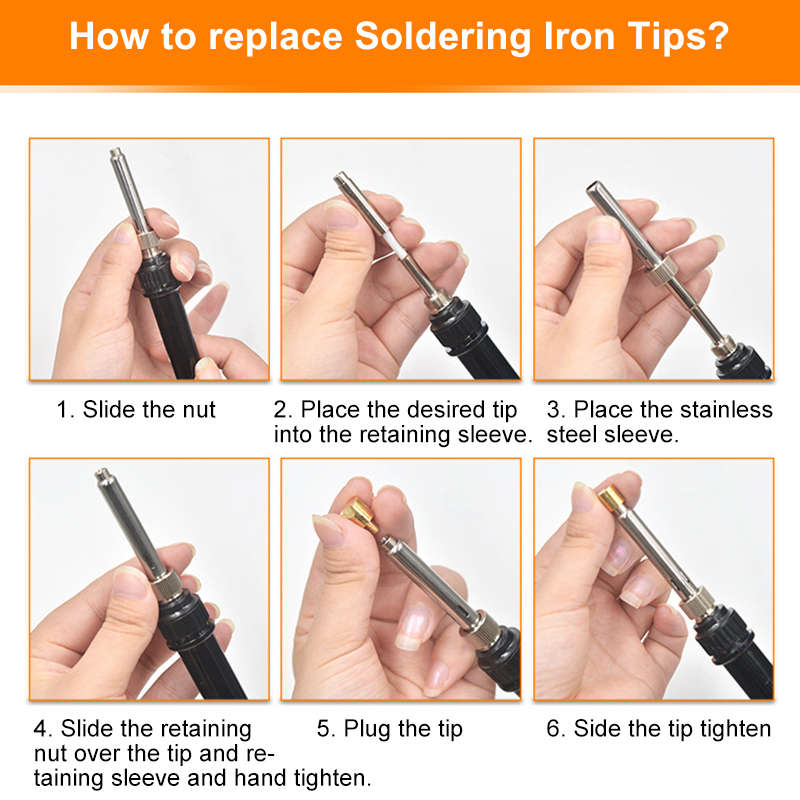 How to replace Soldering Iron Tips?

1. Slide the nut

2. Place the desired tip into the retaining sleeve.

3. Place the stainless steel sleeve.

4. Slide the retaining nut over the tip and retaining sleeve and hand tighten.

5. Plug the tip

6. Side the tip tighten