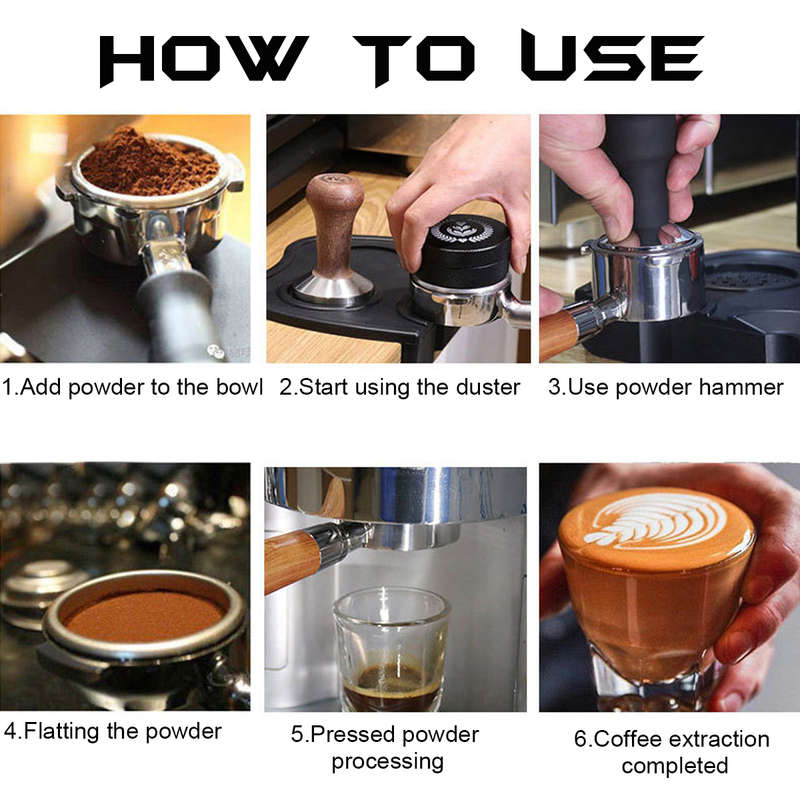 HOW TO USE

1.Add powder to the bowl

2.Start using the duster

3.Use powder hammer

4.Flatting the powder

5.Pressed powder processing

6.Coffee extraction completed