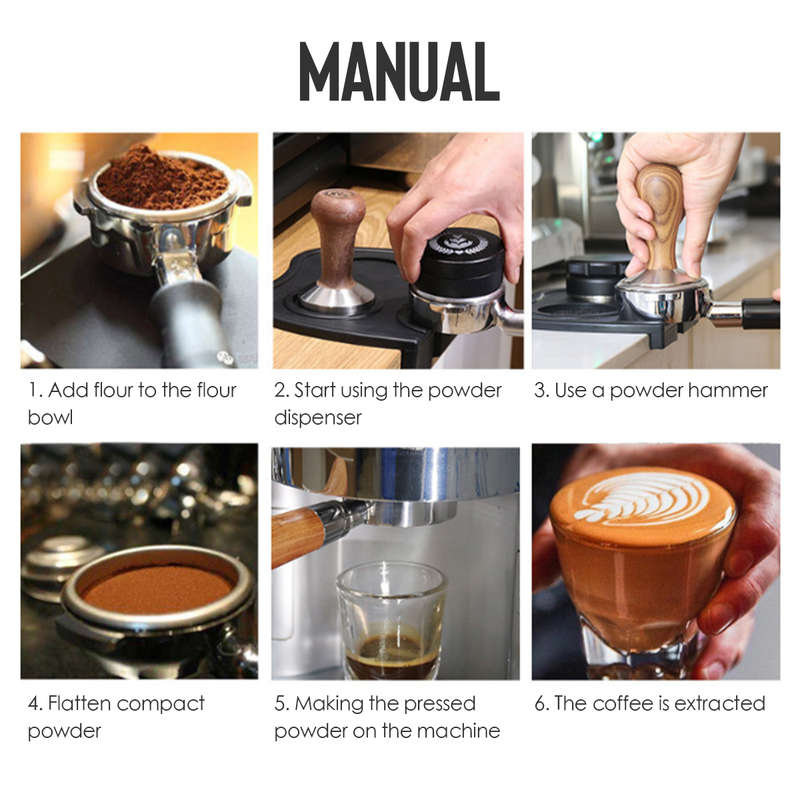 MANUAL

1. Add flour to the flour bowl

2. Start using the powder dispenser

3. Use a powder hammer

4. Flatten compact powder

5. Making the pressed powder on the machine

6. The coffee is extracted