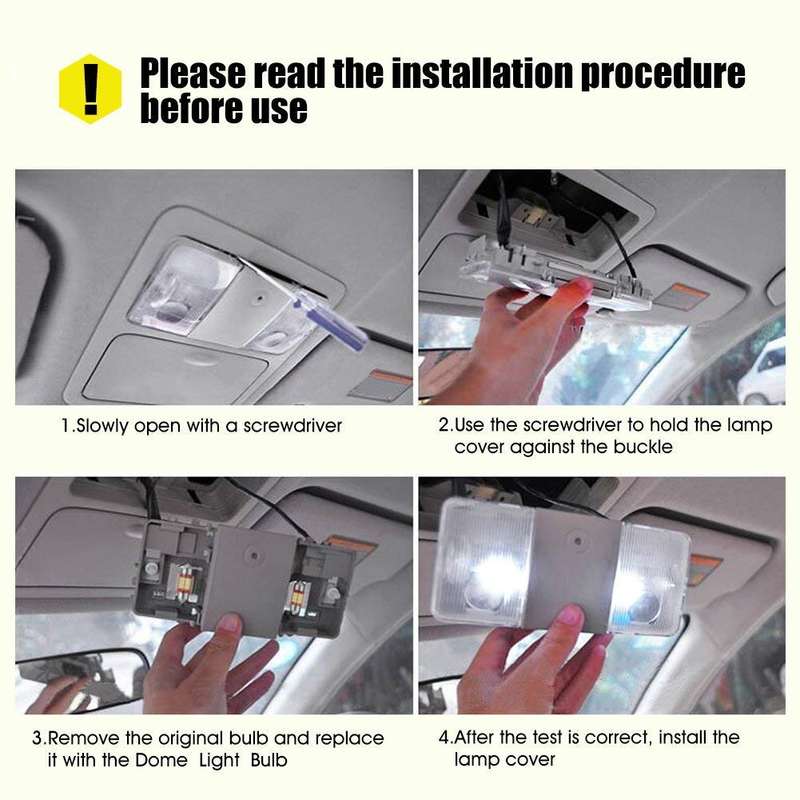 !

Please read the installation procedure before use

1.Slowly open with a screwdriver

2.Use the screwdriver to hold the lamp cover against the buckle

3.Remove the original bulb and replace it with the Dome Light Bulb

4.After the test is correct, install the lamp cover