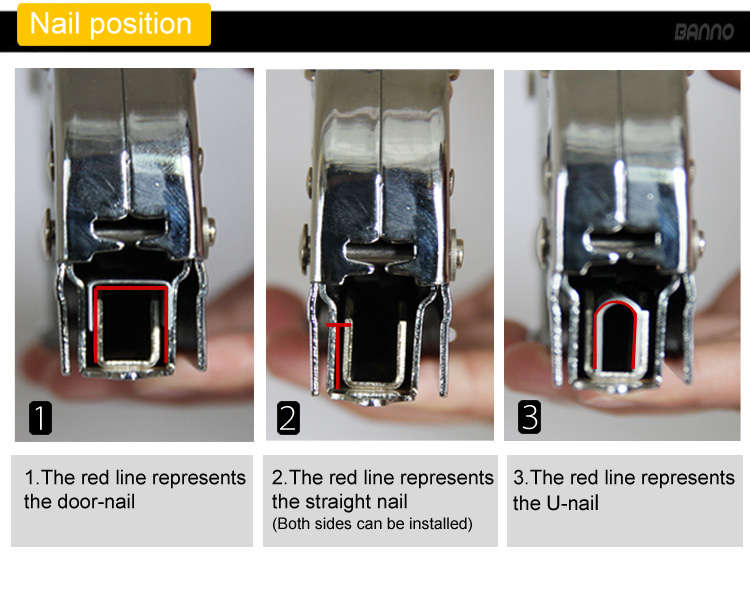 Nail position

BANNO

1

2

3

1.The red line represents the door-nail

2.The red line represents the straight nail
(Both sides can be installed)

3.The red line represents the U-nail