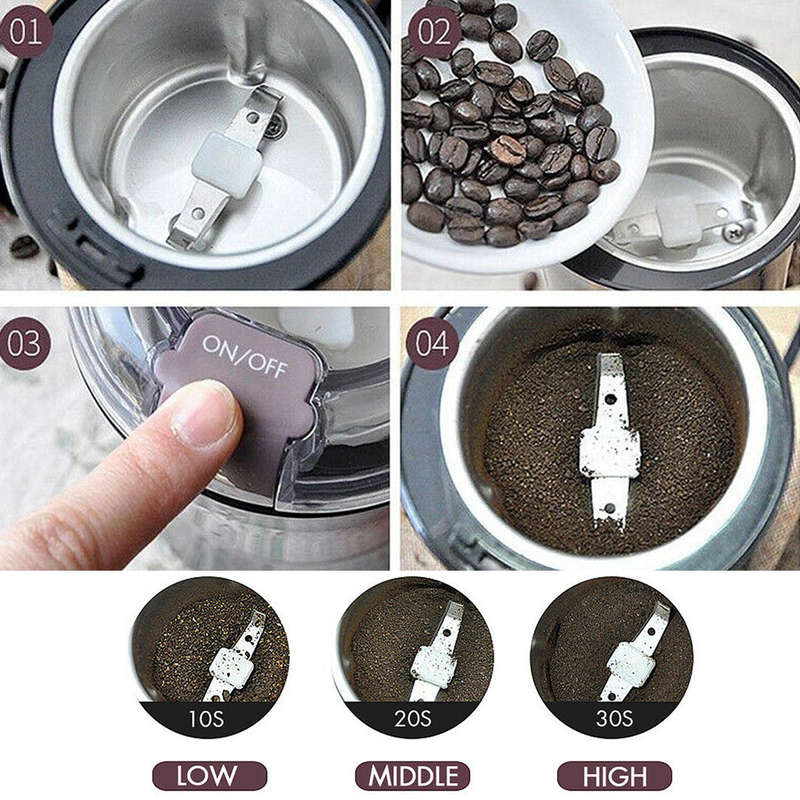 01
02
03
ON/OFF
04
10S
20S
30S
LOW
MIDDLE
HIGH