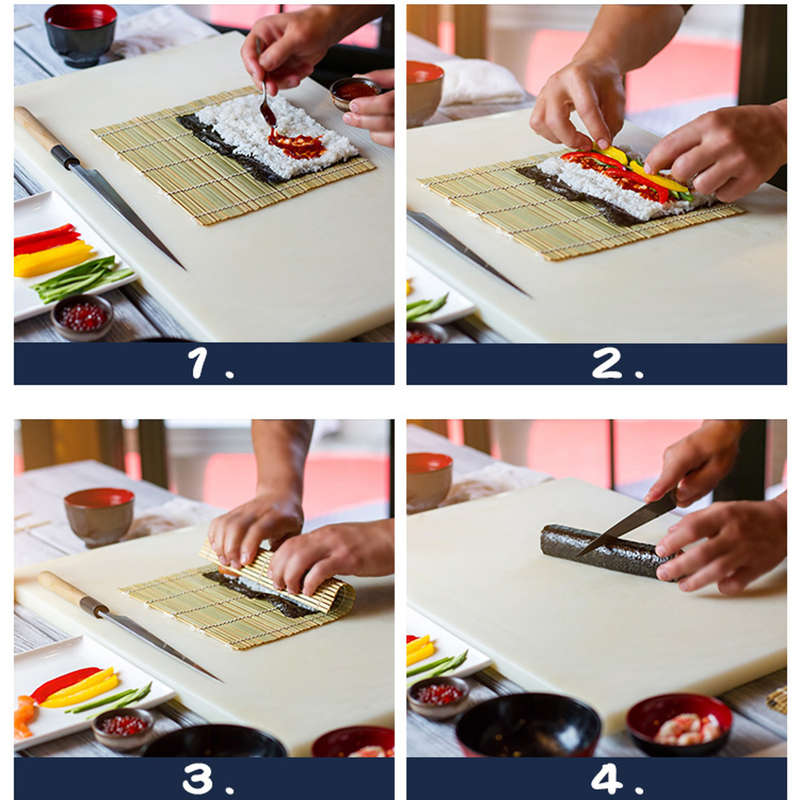 1.

2.

3.

4.