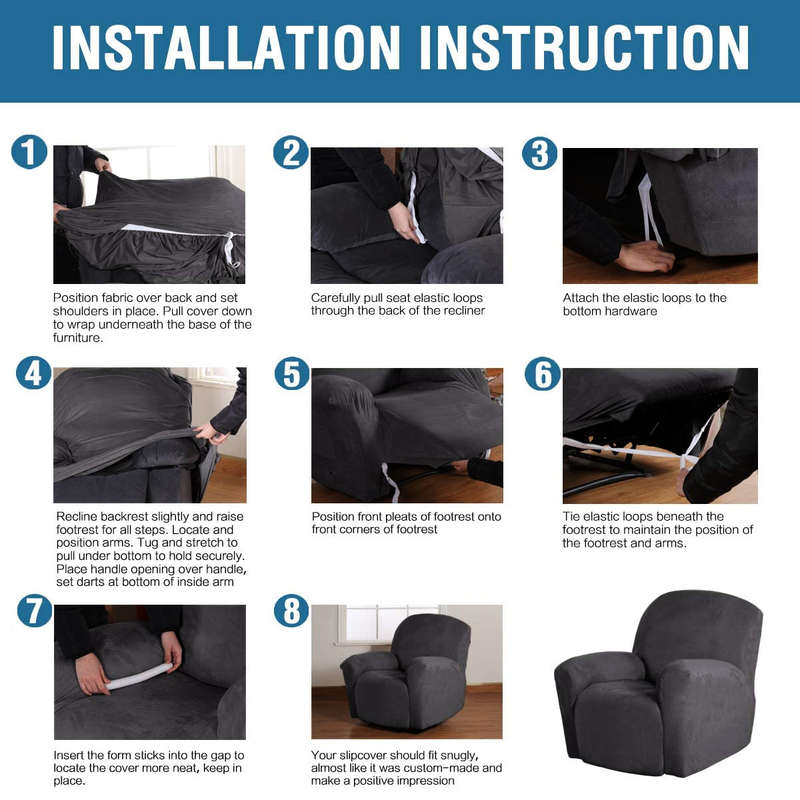 INSTALLATION INSTRUCTION

1
Position fabric over back and set shoulders in place. Pull cover down to wrap underneath the base of the furniture.

2
Carefully pull seat elastic loops through the back of the recliner

3
Attach the elastic loops to the bottom hardware

4
Recline backrest slightly and raise footrest for all steps. Locate and position arms. Tug and stretch to pull under bottom to hold securely. Place handle opening over handle, set darts at bottom of inside arm

5
Position front pleats of footrest onto front corners of footrest

6
Tie elastic loops beneath the footrest to maintain the position of the footrest and arms.

7
Insert the form sticks into the gap to locate the cover more neat, keep in place.

8
Your slipcover should fit snugly, almost like it was custom-made and make a positive impression