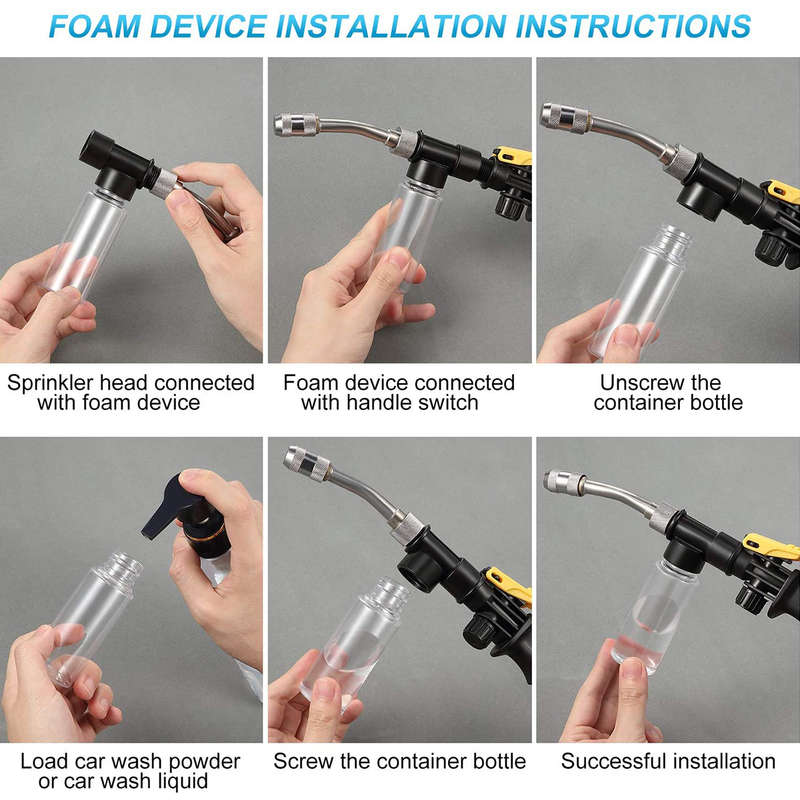 FOAM DEVICE INSTALLATION INSTRUCTIONS

Sprinkler head connected with foam device

Foam device connected with handle switch

Unscrew the container bottle

Load car wash powder or car wash liquid

Screw the container bottle

Successful installation