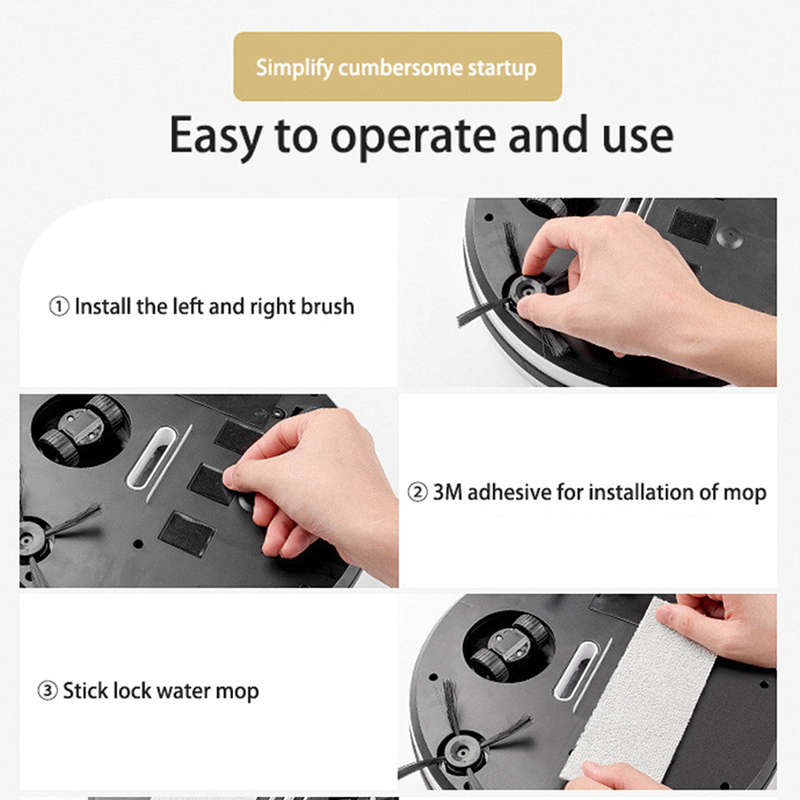 Simplify cumbersome startup

Easy to operate and use

① Install the left and right brush

② 3M adhesive for installation of mop

③ Stick lock water mop