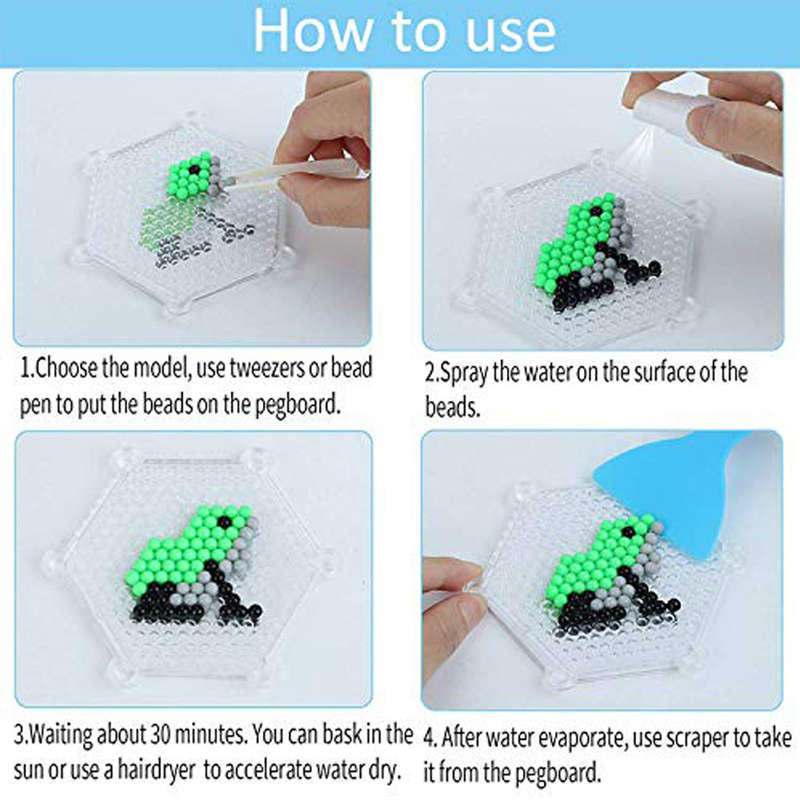 How to use

1.Choose the model, use tweezers or bead pen to put the beads on the pegboard.

2.Spray the water on the surface of the beads.

3.Waiting about 30 minutes. You can bask in the sun or use a hairdryer to accelerate water dry.

4. After water evaporate, use scraper to take it from the pegboard.