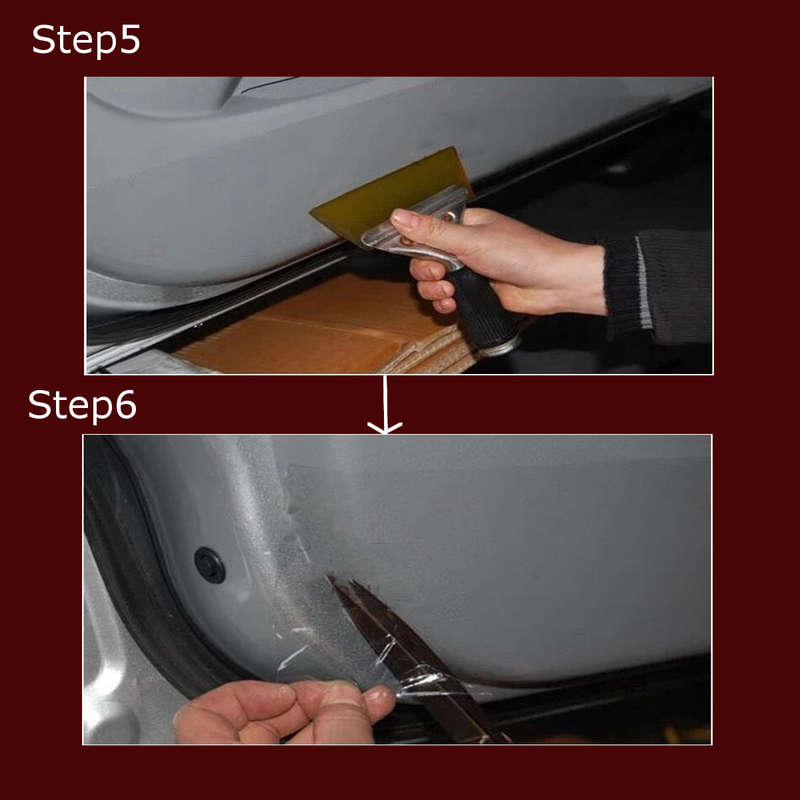 Step5

Step6