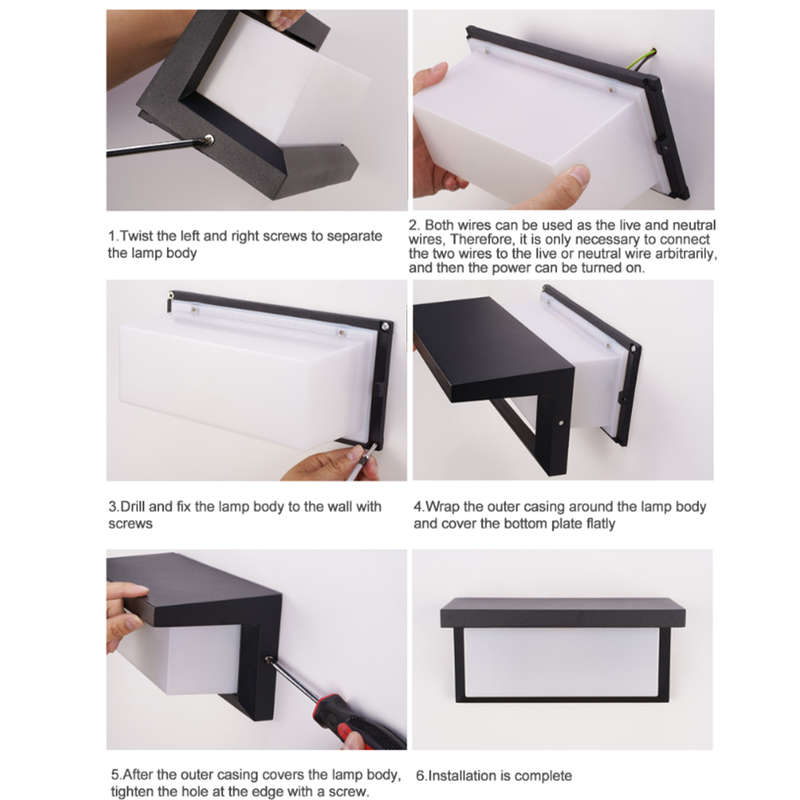 1.Twist the left and right screws to separate the lamp body

2. Both wires can be used as the live and neutral wires, Therefore, it is only necessary to connect the two wires to the live or neutral wire arbitrarily, and then the power can be turned on.

3.Drill and fix the lamp body to the wall with screws

4.Wrap the outer casing around the lamp body and cover the bottom plate flatly

5.After the outer casing covers the lamp body, tighten the hole at the edge with a screw.

6.Installation is complete