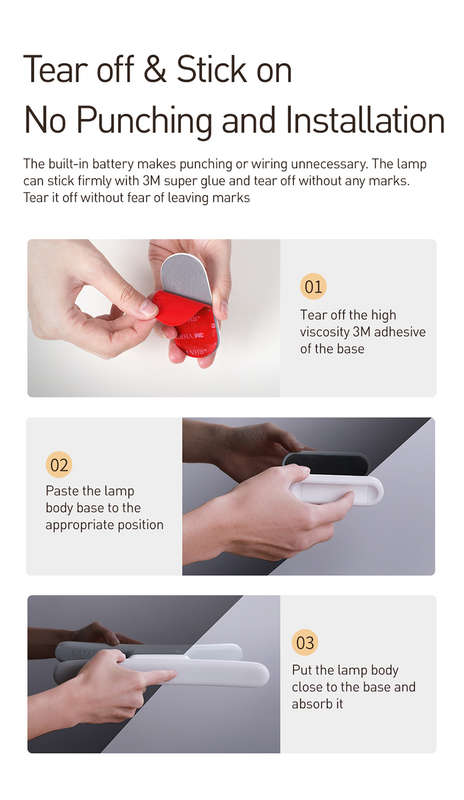 Tear off & Stick on
No Punching and Installation

The built-in battery makes punching or wiring unnecessary. The lamp can stick firmly with 3M super glue and tear off without any marks. Tear it off without fear of leaving marks

01
Tear off the high viscosity 3M adhesive of the base

02
Paste the lamp body base to the appropriate position

03
Put the lamp body close to the base and absorb it