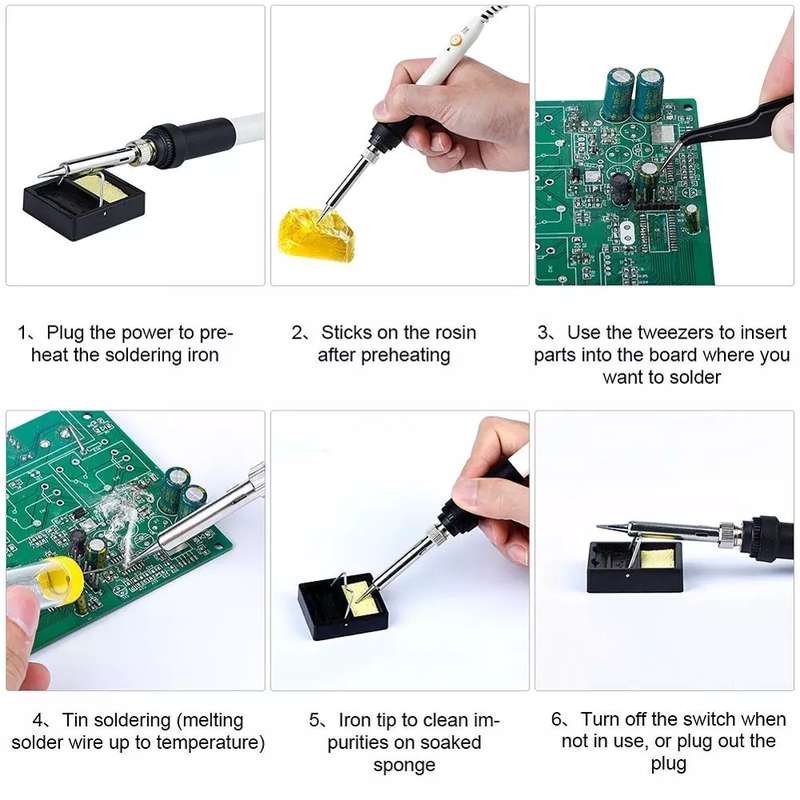 1、Plug the power to preheat the soldering iron

2、Sticks on the rosin after preheating

3、Use the tweezers to insert parts into the board where you want to solder

4、Tin soldering (melting solder wire up to temperature)

5、Iron tip to clean impurities on soaked sponge

6、Turn off the switch when not in use, or plug out the plug