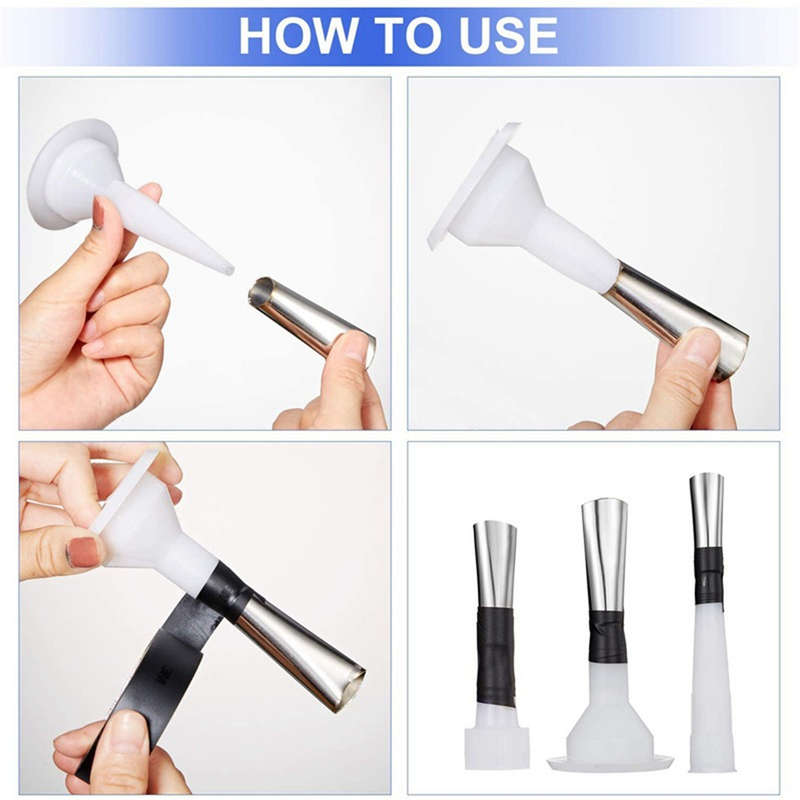 HOW TO USE