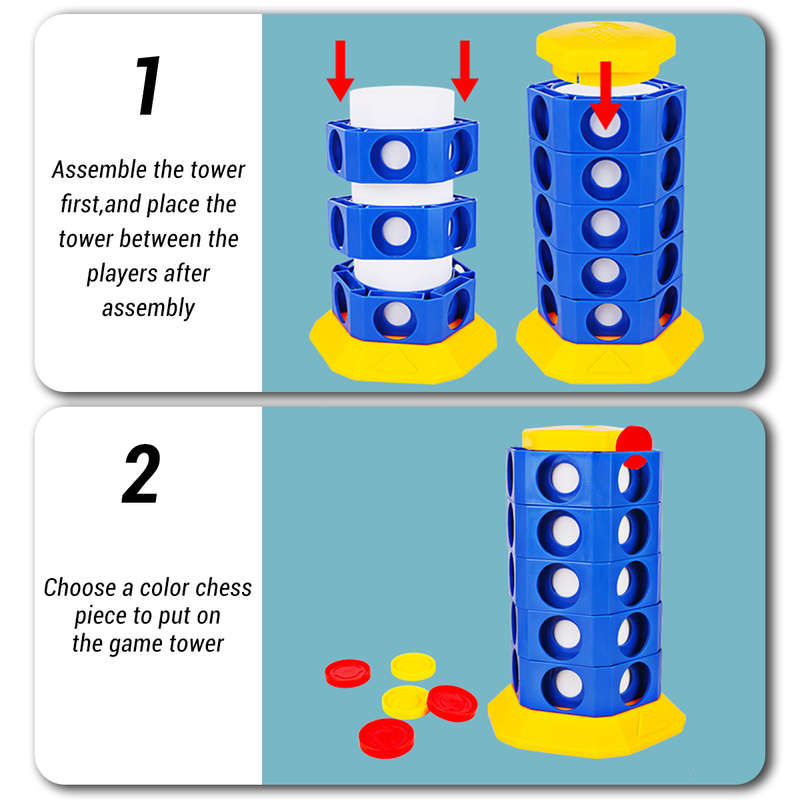 1

Assemble the tower first,and place the tower between the players after assembly

2

Choose a color chess piece to put on the game tower