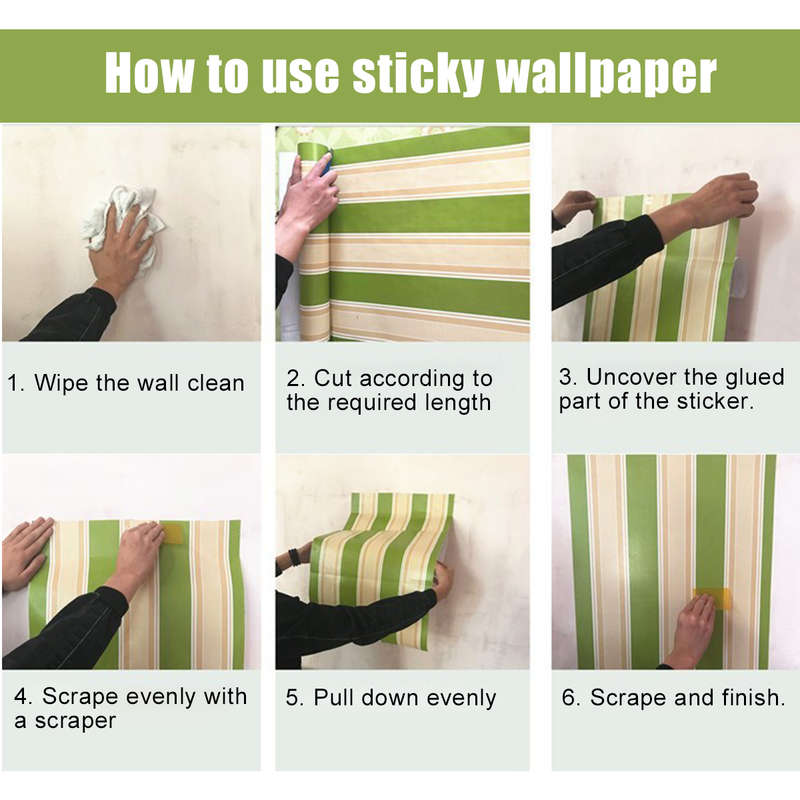 How to use sticky wallpaper

1. Wipe the wall clean

2. Cut according to the required length

3. Uncover the glued part of the sticker.

4. Scrape evenly with a scraper

5. Pull down evenly

6. Scrape and finish.