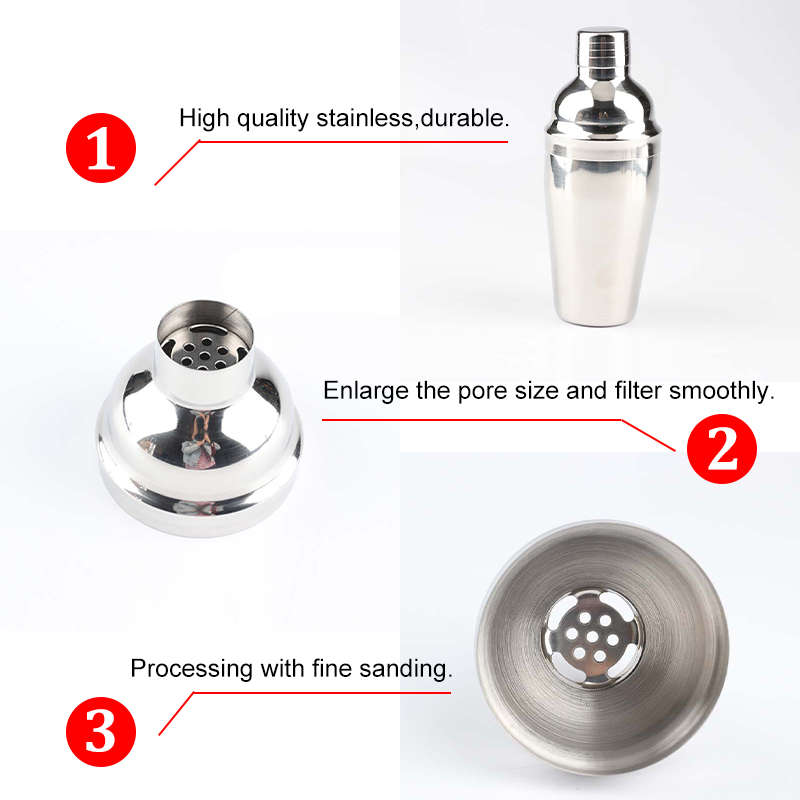 1
High quality stainless,durable.

Enlarge the pore size and filter smoothly.
2

Processing with fine sanding.
3