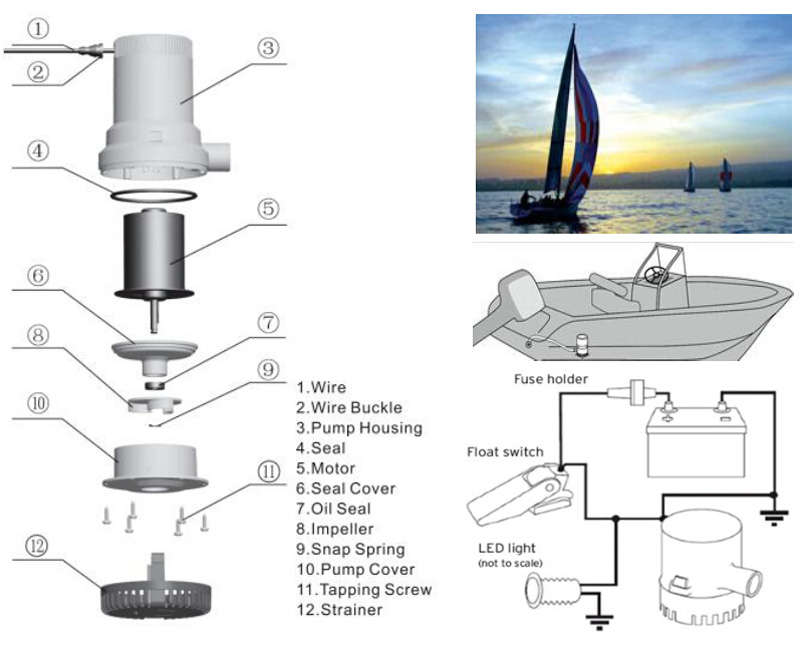 ①
②
③
④
⑤
⑥
⑦
⑧
⑨
⑩
⑪
⑫

1.Wire
2.Wire Buckle
3.Pump Housing
4.Seal
5.Motor
6.Seal Cover
7.Oil Seal
8.Impeller
9.Snap Spring
10.Pump Cover
11.Tapping Screw
12.Strainer

Fuse holder
Float switch
LED light
(not to scale)