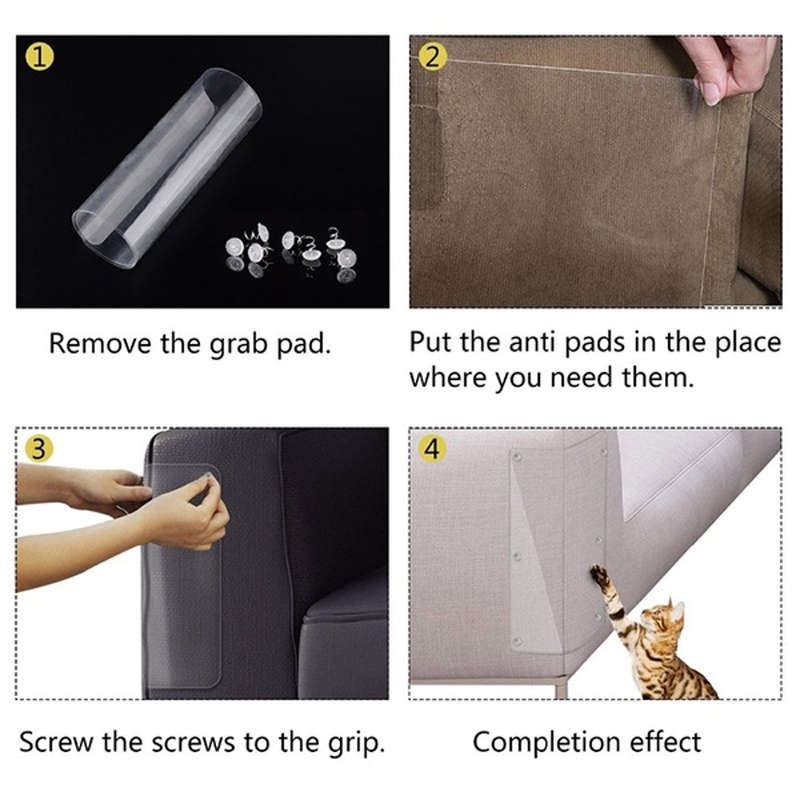 1

Remove the grab pad.

2

Put the anti pads in the place where you need them.

3

Screw the screws to the grip.

4

Completion effect