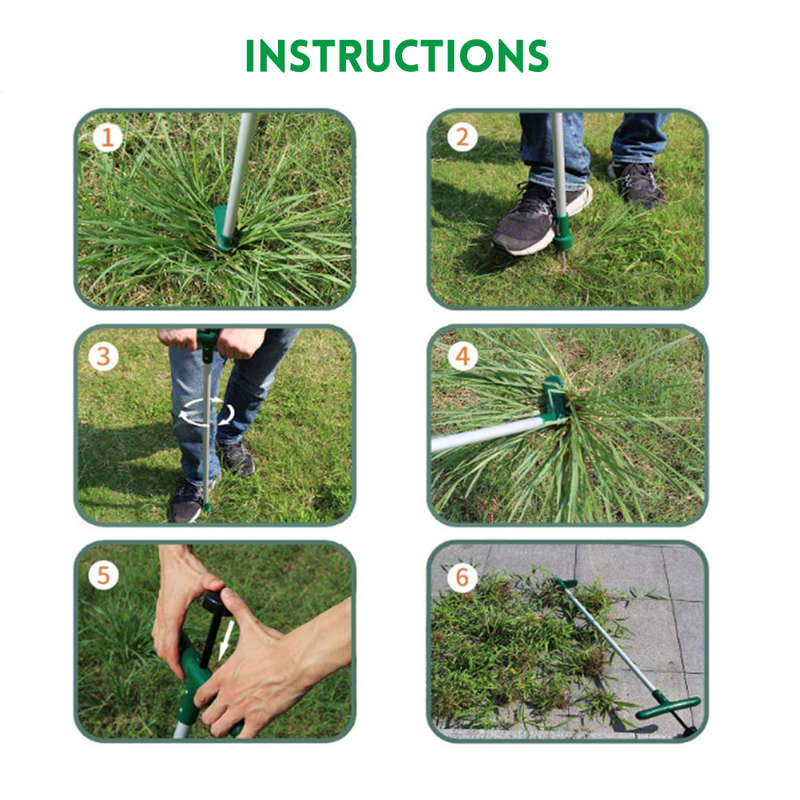 INSTRUCTIONS

1

2

3

4

5

6