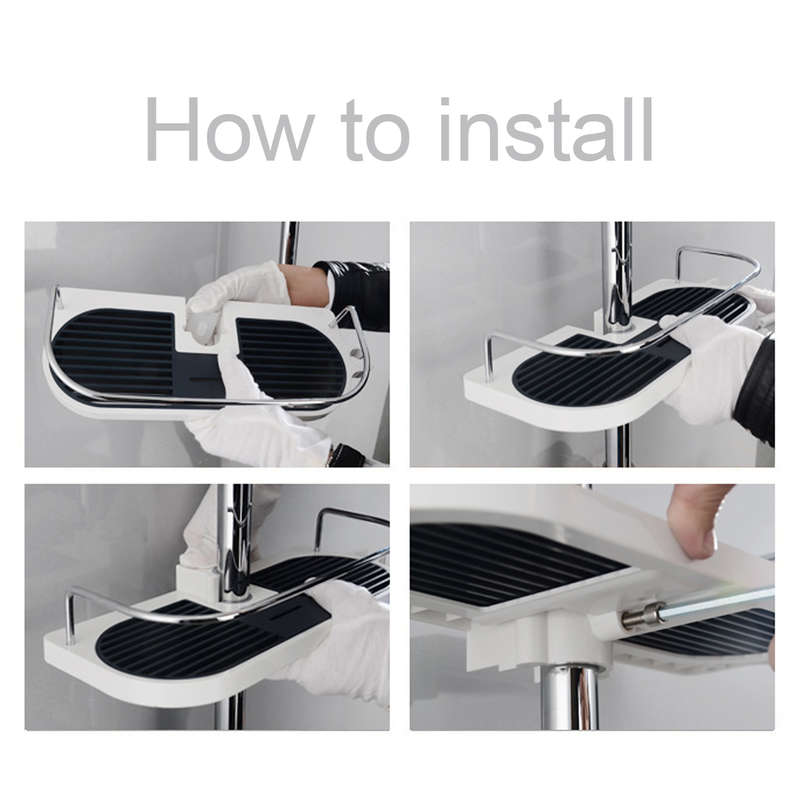 How to install