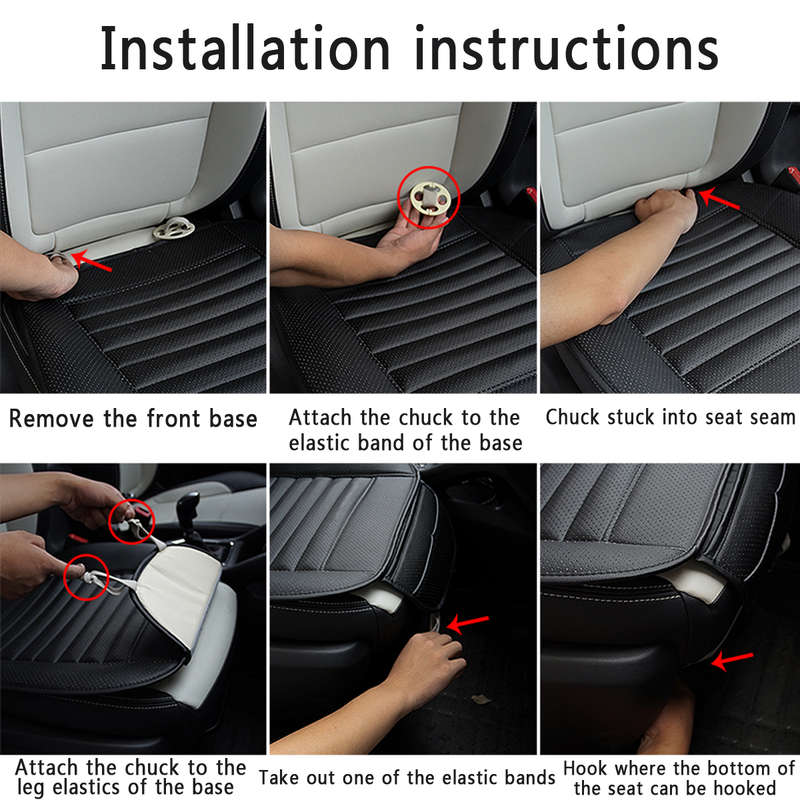 Installation instructions

Remove the front base

Attach the chuck to the elastic band of the base

Chuck stuck into seat seam

Attach the chuck to the leg elastics of the base

Take out one of the elastic bands

Hook where the bottom of the seat can be hooked