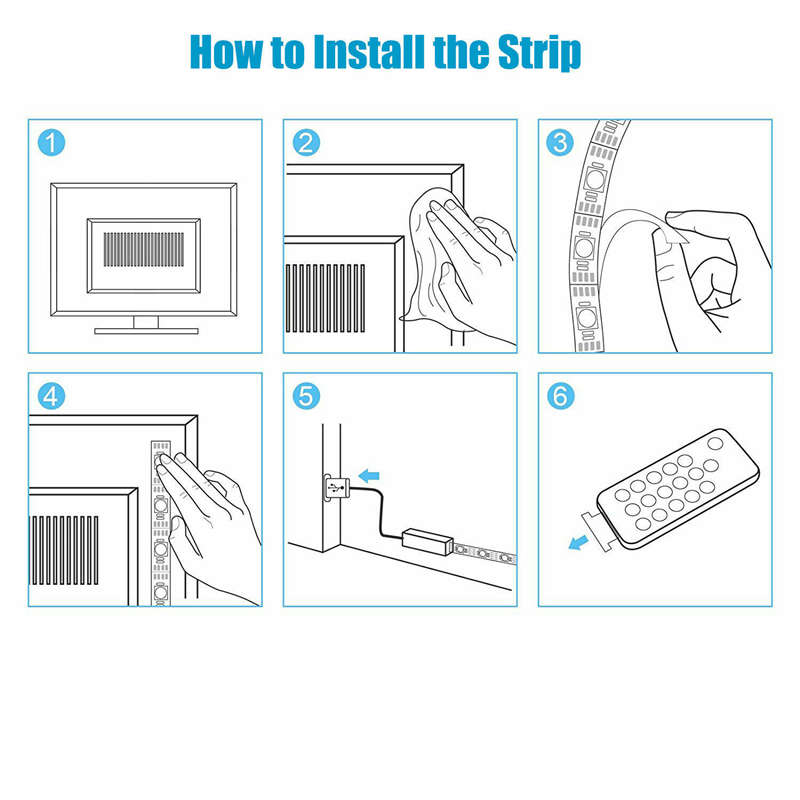 How to Install the Strip

1

2

3

4

5

6