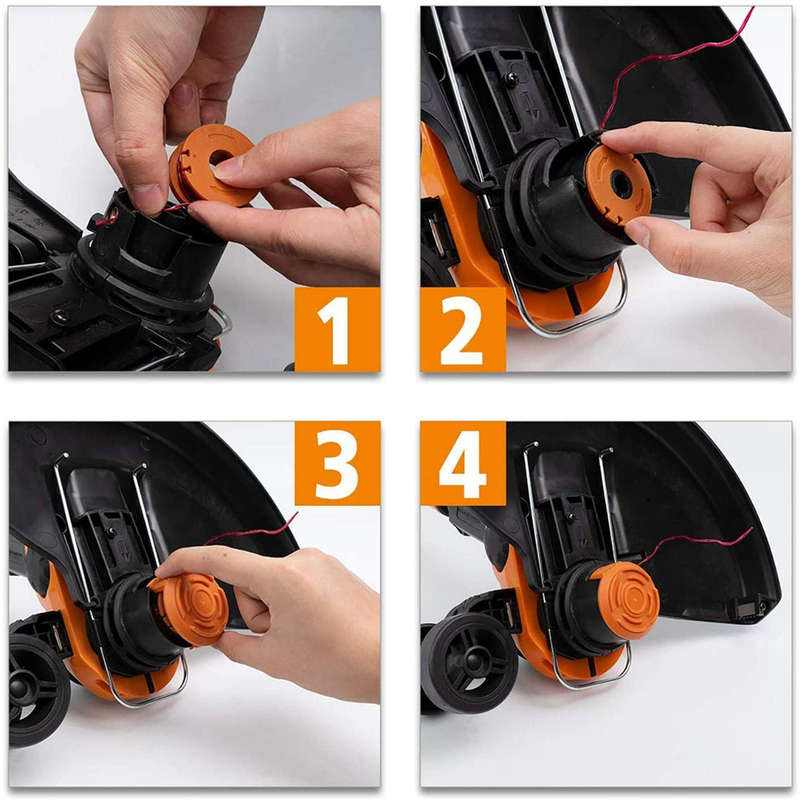 1

2

3

4