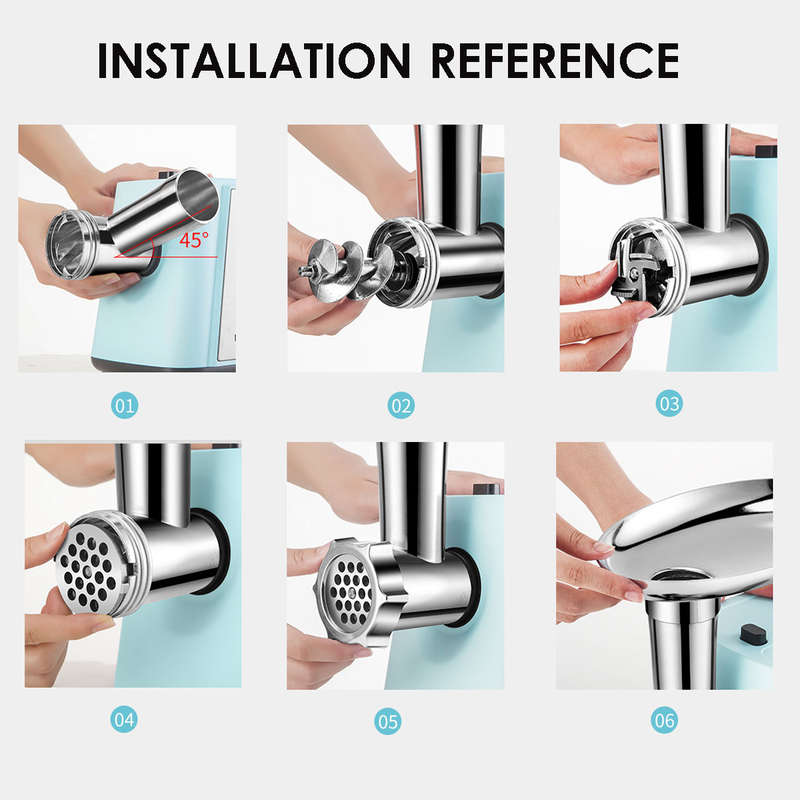 INSTALLATION REFERENCE

45°

01

02

03

04

05

06