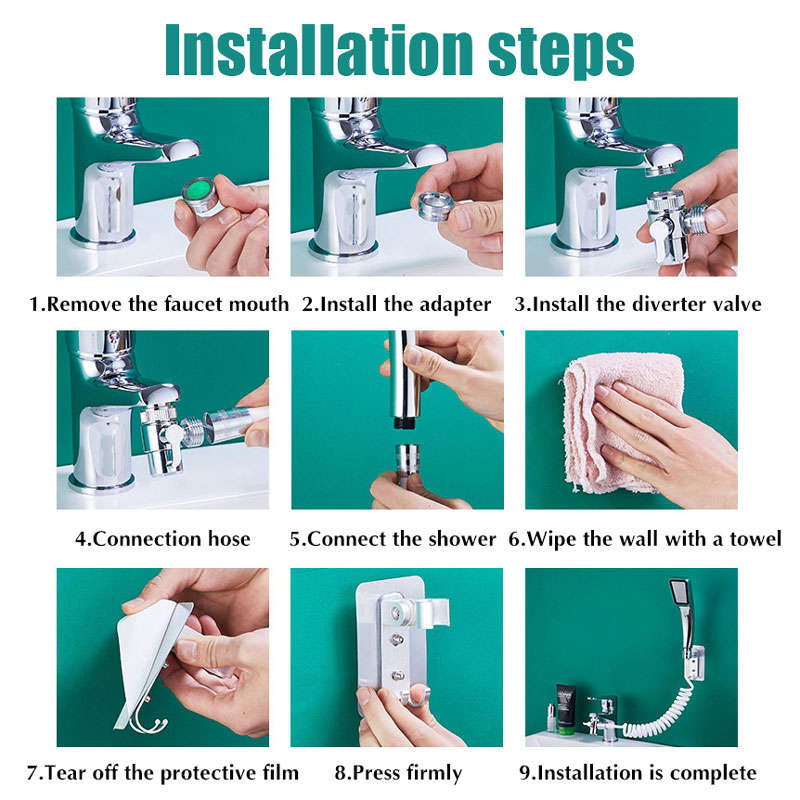 Installation steps

1.Remove the faucet mouth

2.Install the adapter

3.Install the diverter valve

4.Connection hose

5.Connect the shower

6.Wipe the wall with a towel

7.Tear off the protective film

8.Press firmly

9.Installation is complete