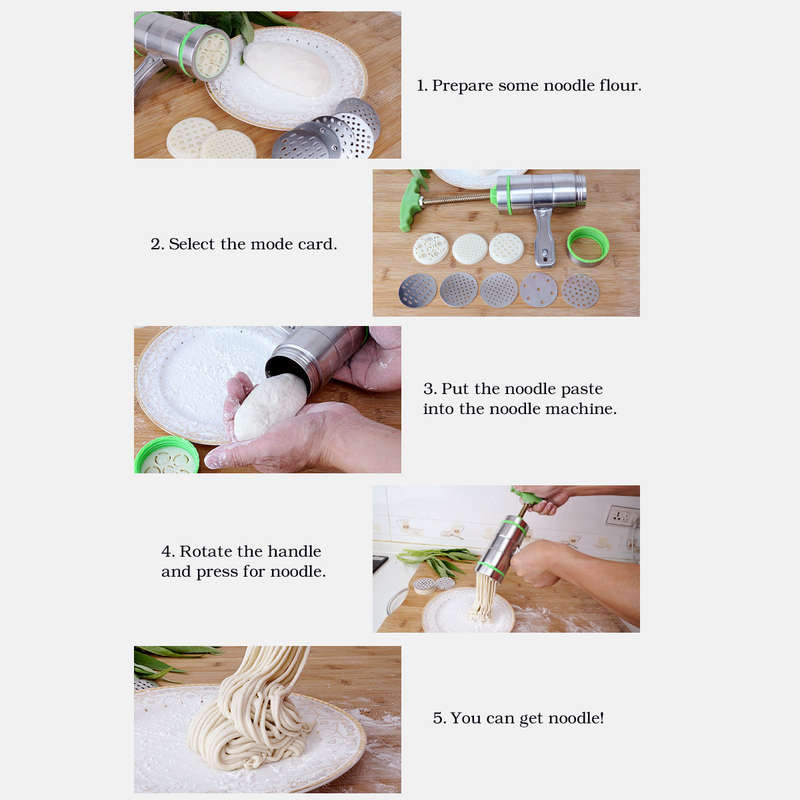 1. Prepare some noodle flour.

2. Select the mode card.

3. Put the noodle paste into the noodle machine.

4. Rotate the handle and press for noodle.

5. You can get noodle!