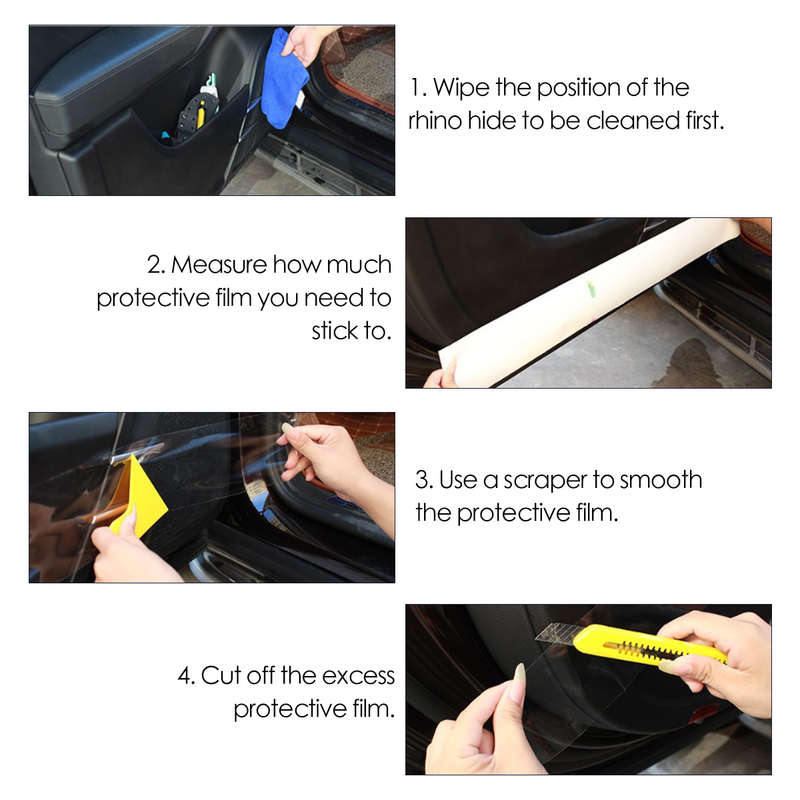 1. Wipe the position of the rhino hide to be cleaned first.

2. Measure how much protective film you need to stick to.

3. Use a scraper to smooth the protective film.

4. Cut off the excess protective film.