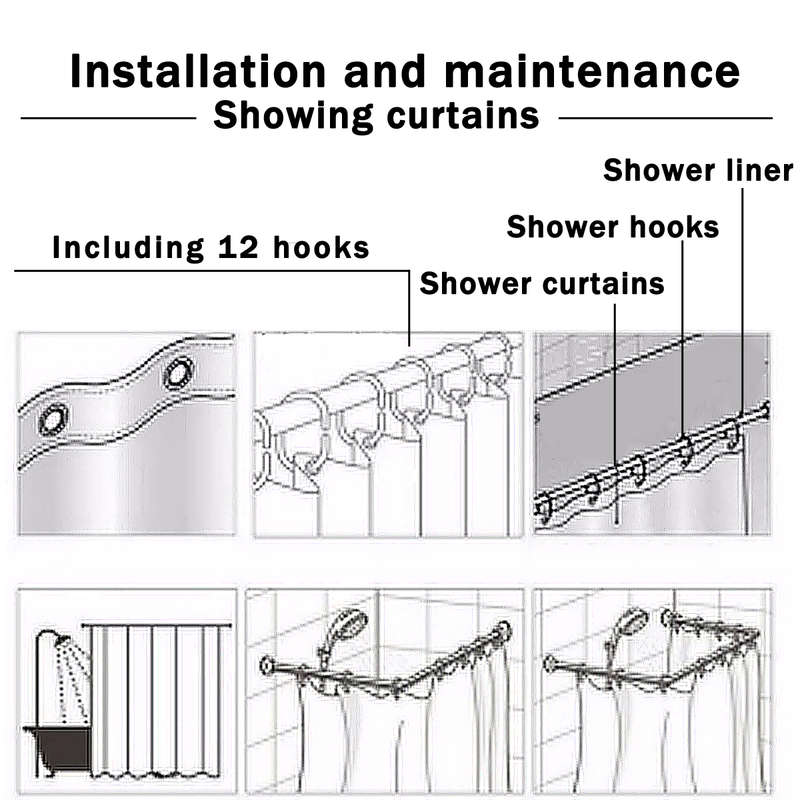 Installation and maintenance

Showing curtains

Shower liner

Shower hooks

Including 12 hooks

Shower curtains