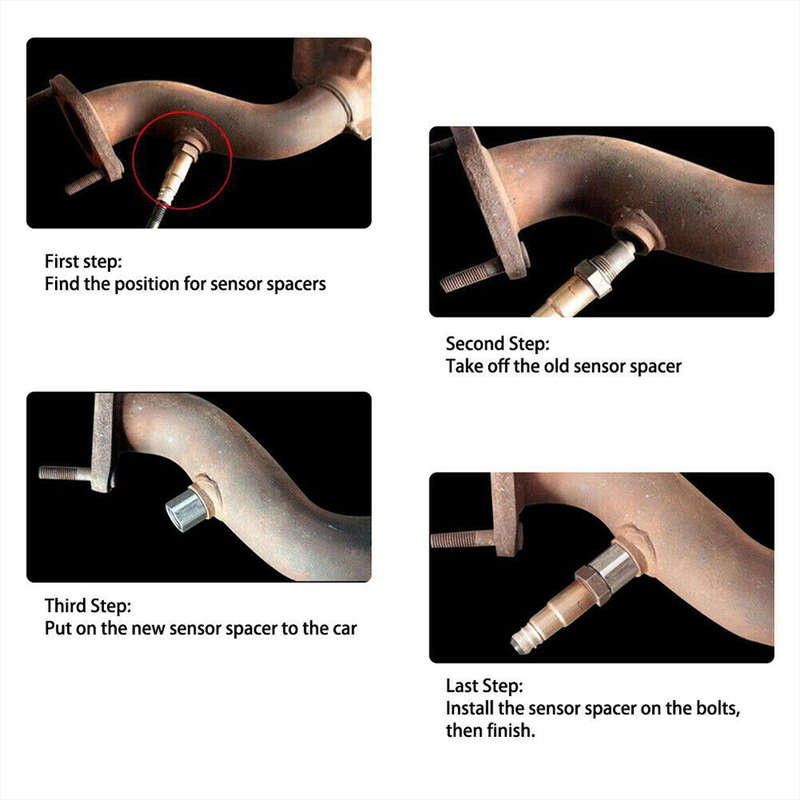 First step:
Find the position for sensor spacers

Second Step:
Take off the old sensor spacer

Third Step:
Put on the new sensor spacer to the car

Last Step:
Install the sensor spacer on the bolts, then finish.