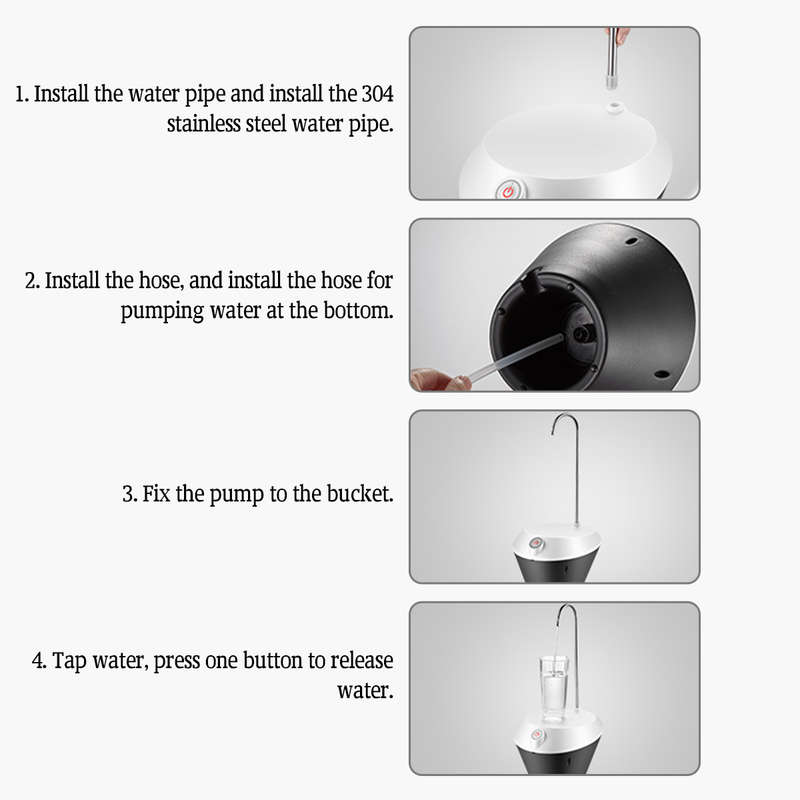 1. Install the water pipe and install the 304 stainless steel water pipe.

2. Install the hose, and install the hose for pumping water at the bottom.

3. Fix the pump to the bucket.

4. Tap water, press one button to release water.