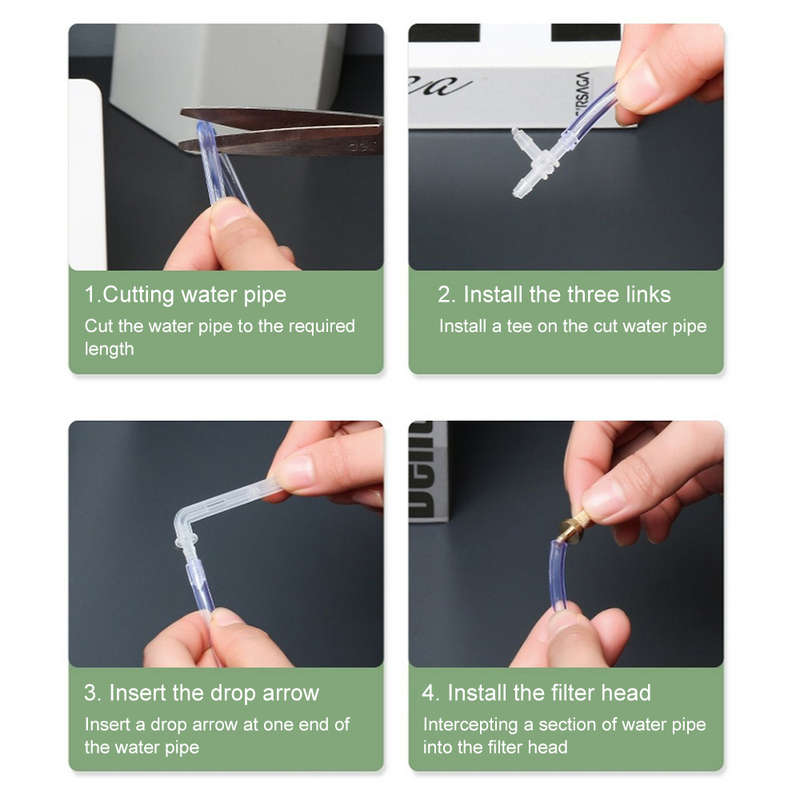 1.Cutting water pipe

Cut the water pipe to the required length

2. Install the three links

Install a tee on the cut water pipe

3. Insert the drop arrow

Insert a drop arrow at one end of the water pipe

4. Install the filter head

Intercepting a section of water pipe into the filter head