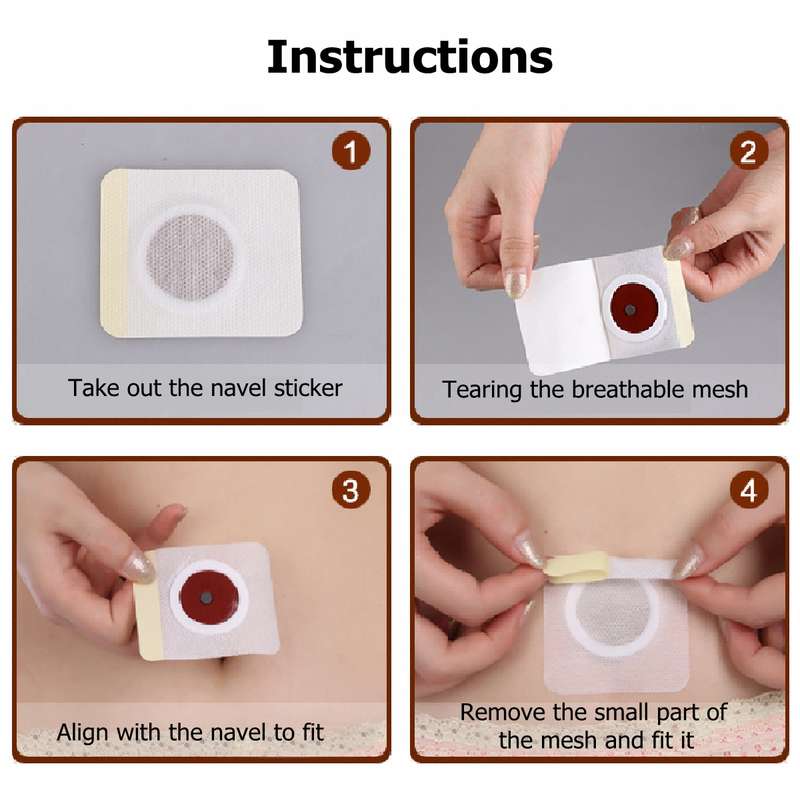 Instructions

1

Take out the navel sticker

2

Tearing the breathable mesh

3

Align with the navel to fit

4

Remove the small part of the mesh and fit it