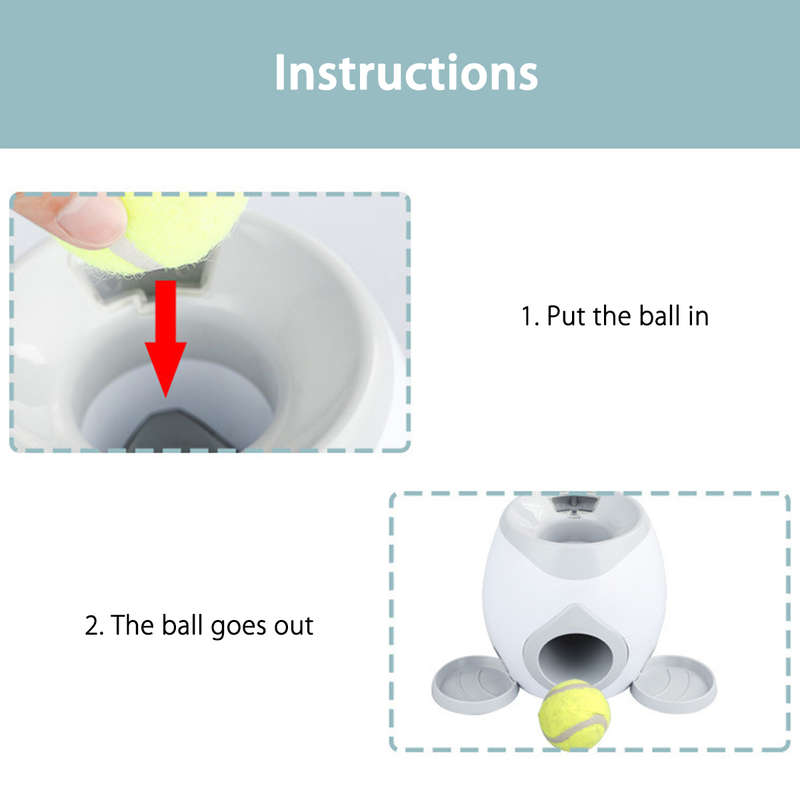 Instructions

1. Put the ball in

2. The ball goes out