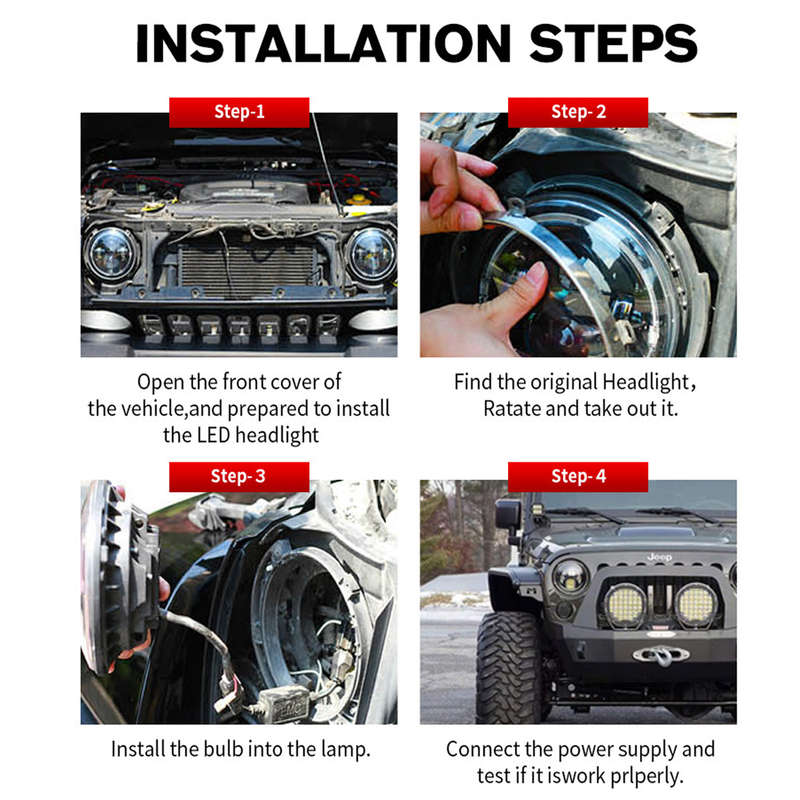 INSTALLATION STEPS

Step-1

Open the front cover of the vehicle,and prepared to install the LED headlight

Step- 2

Find the original Headlight, Ratate and take out it.

Step- 3

Install the bulb into the lamp.

Step- 4

Jeep

Connect the power supply and test if it iswork prlperly.