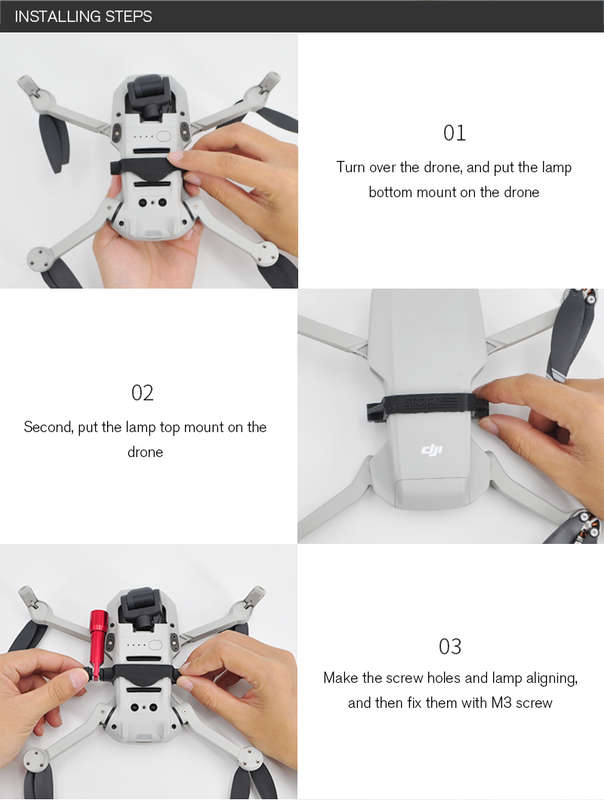 INSTALLING STEPS

01

Turn over the drone, and put the lamp bottom mount on the drone

02

Second, put the lamp top mount on the drone

dji

03

Make the screw holes and lamp aligning, and then fix them with M3 screw