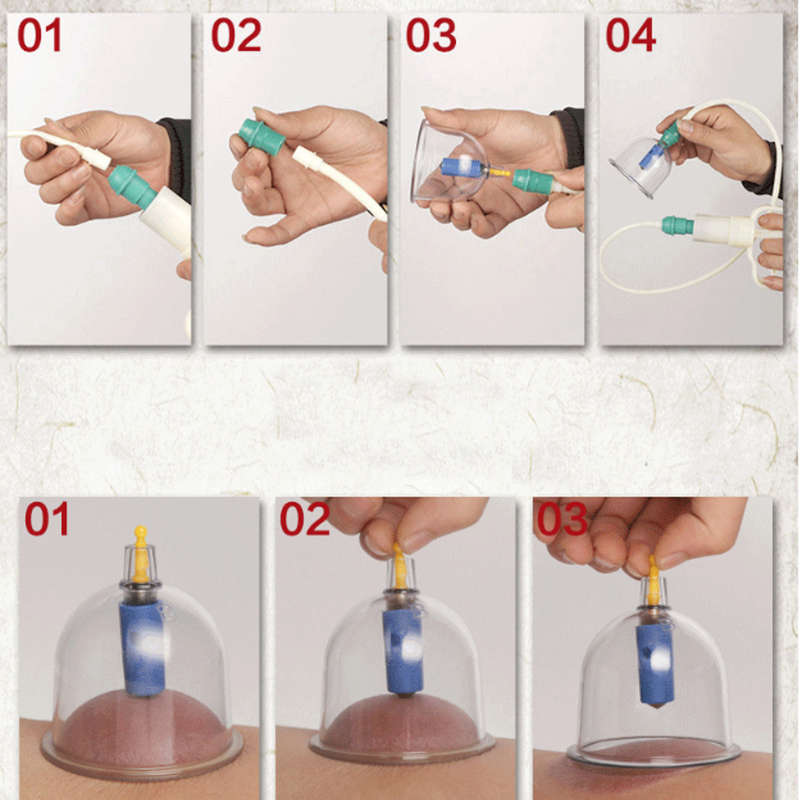 01

02

03

04

01

02

03