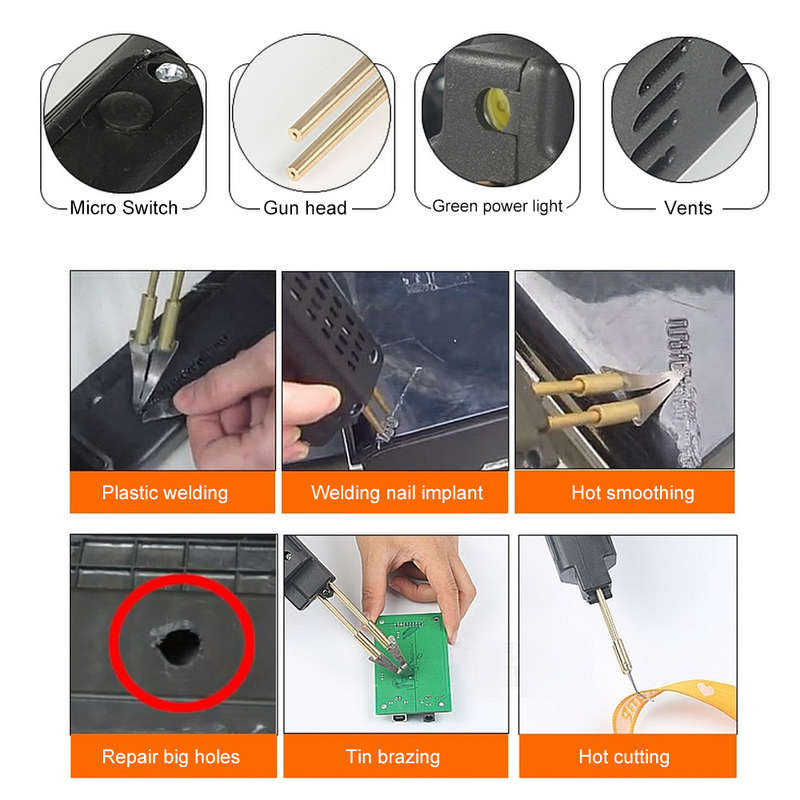 Micro Switch

Gun head

Green power light

Vents

Plastic welding

Welding nail implant

Hot smoothing

Repair big holes

Tin brazing

Hot cutting