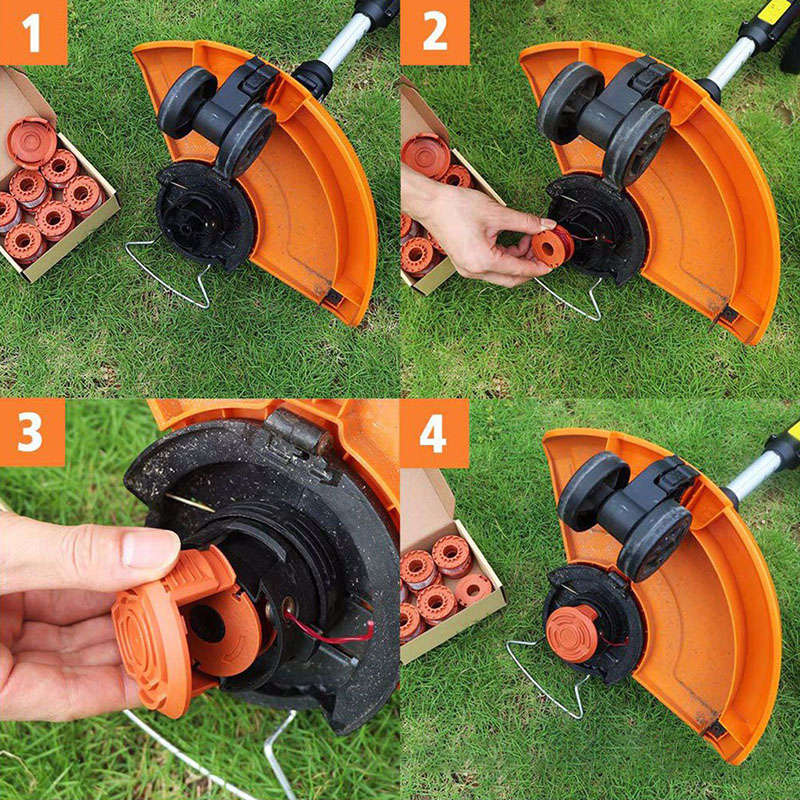 1

2

3

4