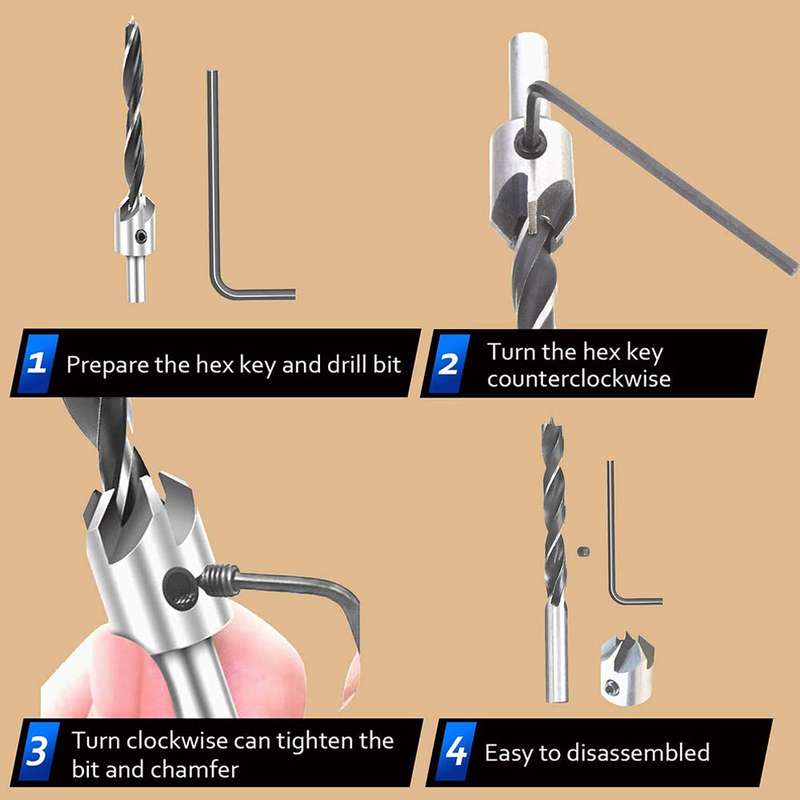 1 Prepare the hex key and drill bit

2 Turn the hex key counterclockwise

3 Turn clockwise can tighten the bit and chamfer

4 Easy to disassembled