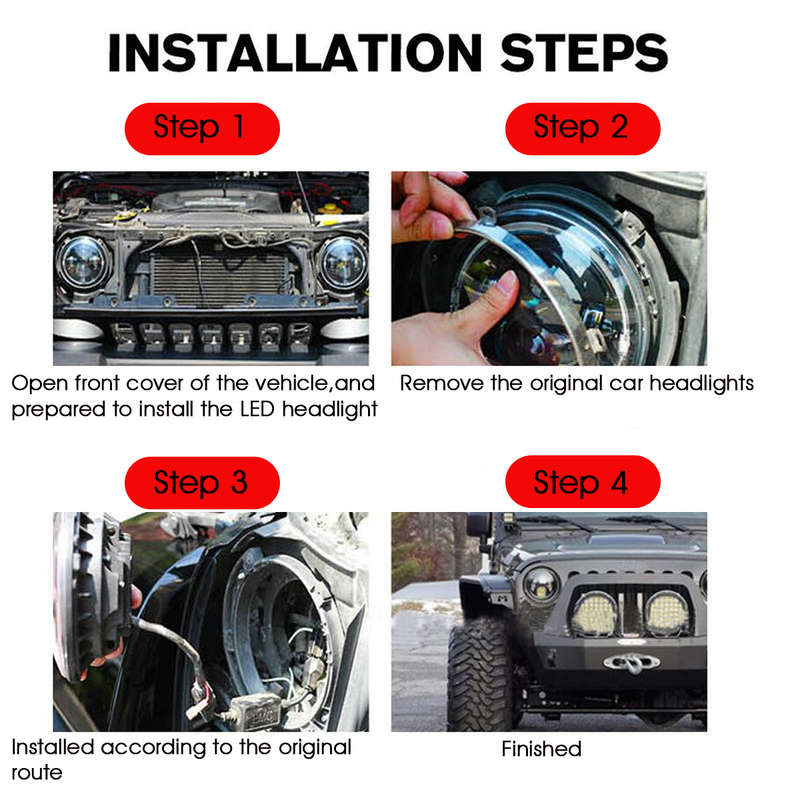 INSTALLATION STEPS

Step 1

Open front cover of the vehicle,and prepared to install the LED headlight

Step 2

Remove the original car headlights

Step 3

Installed according to the original route

Step 4

Finished