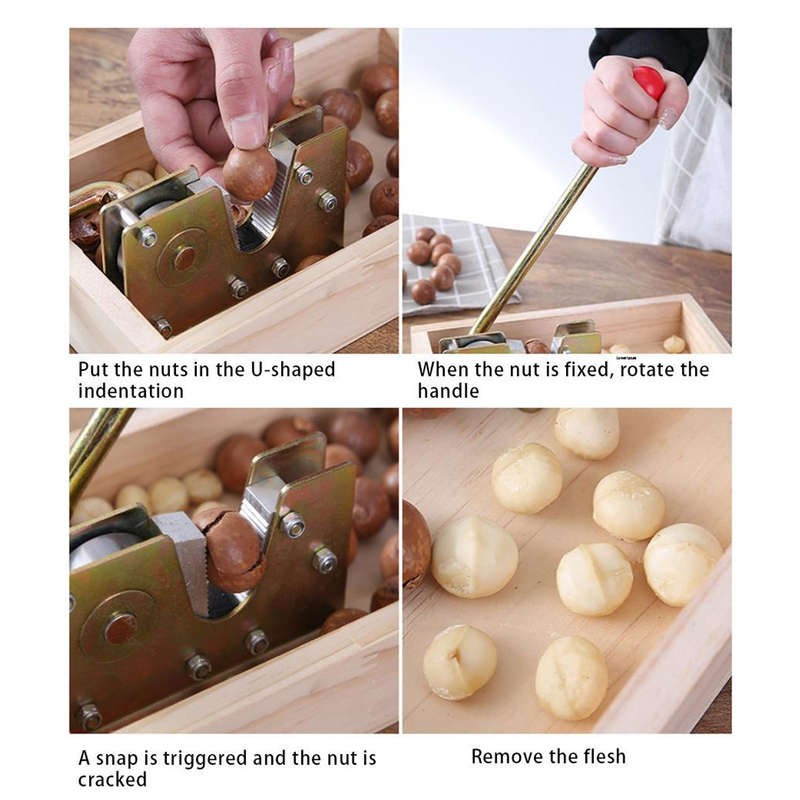 Put the nuts in the U-shaped indentation

When the nut is fixed, rotate the handle

A snap is triggered and the nut is cracked

Remove the flesh