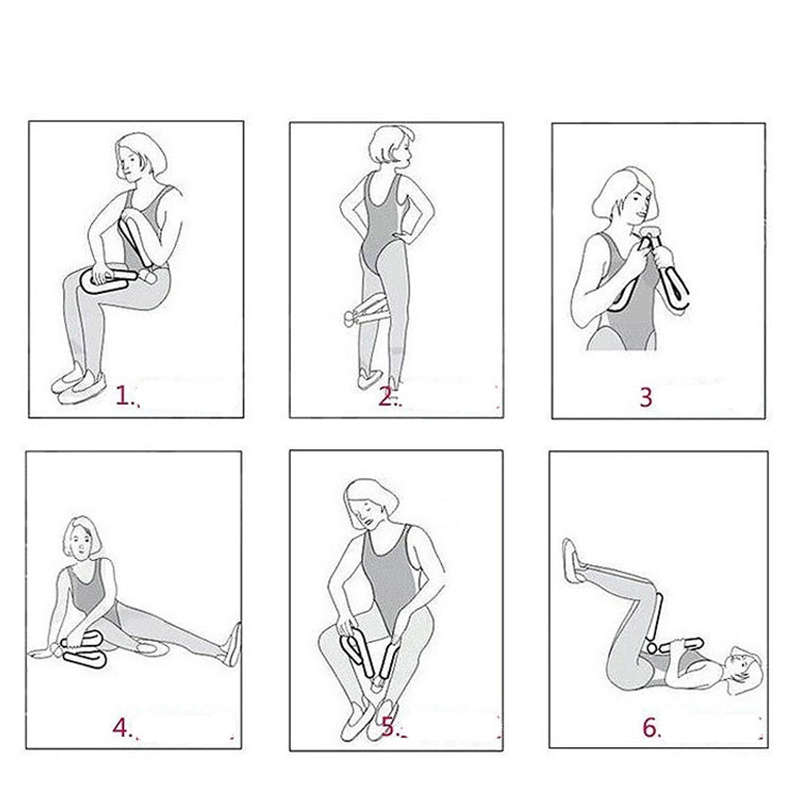 1.

2.

3

4.

5.

6.